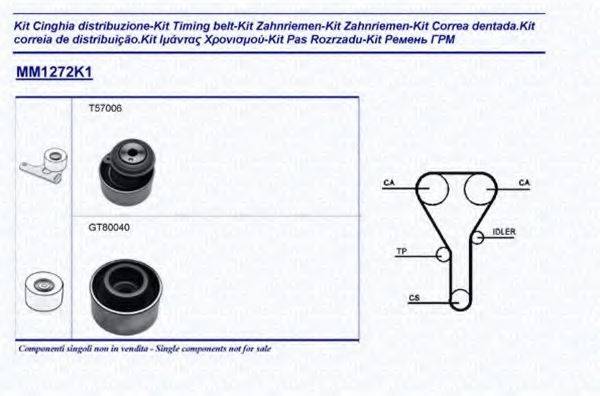 Kit Cinghia distribuzione-Kit Timing belt-Kit Zahnriemen-Kit Zahnriemen-Kit Correa dentada.Kit correia de distribuição.Kit Ιμάντας Χρονισμού-Kit Pas Rozrzadu-Kit Ремень ГРМ

MM1272K1

T57006

GT80040

CA

CA

IDLER

TP

CS

Componenti singoli non in vendita - Single components not for sale