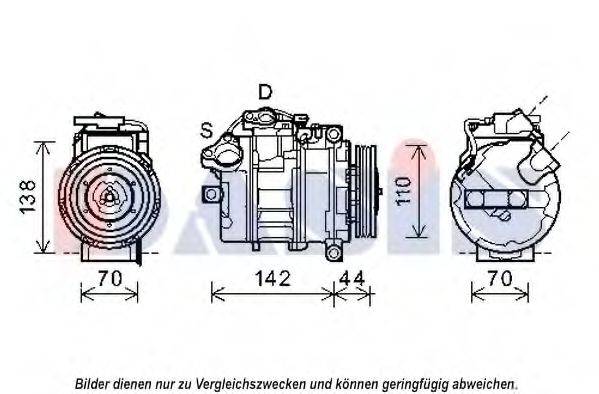 D
S
138
110
70
142
44
70
DASIS
Bilder dienen nur zu Vergleichszwecken und können geringfügig abweichen.