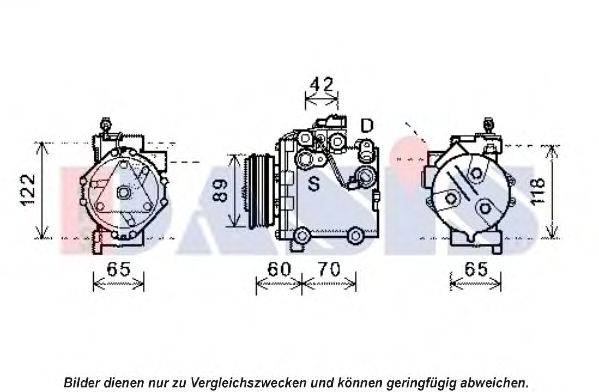 42

D

122

89

S

118

65

60

70

65

DASIS

Bilder dienen nur zu Vergleichszwecken und können geringfügig abweichen.