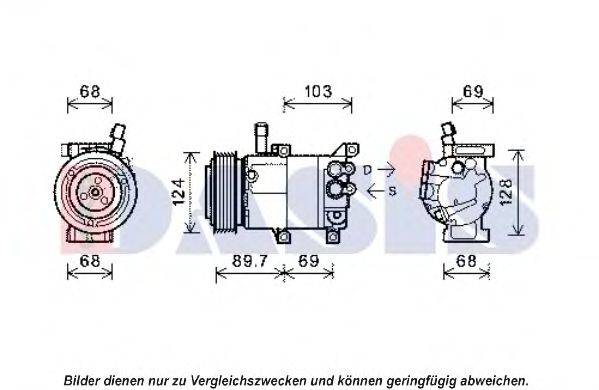 68

103

69

124

D

S

128

68

89.7

69

68

DASIS

Bilder dienen nur zu Vergleichszwecken und können geringfügig abweichen.