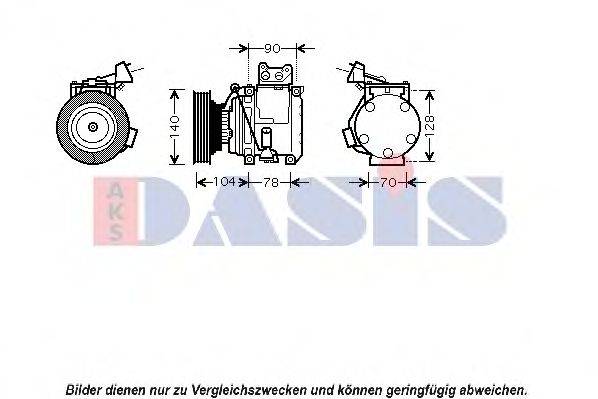 90

140

128

104

78

70

AKS DASIS

Bilder dienen nur zu Vergleichszwecken und können geringfügig abweichen.