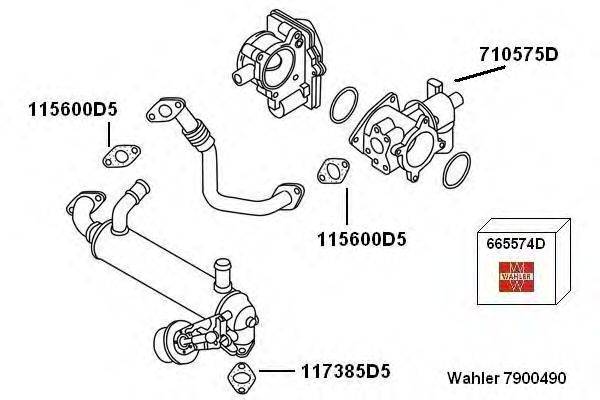 710575D

115600D5

115600D5

665574D

WAHLER

117385D5

Wahler 7900490