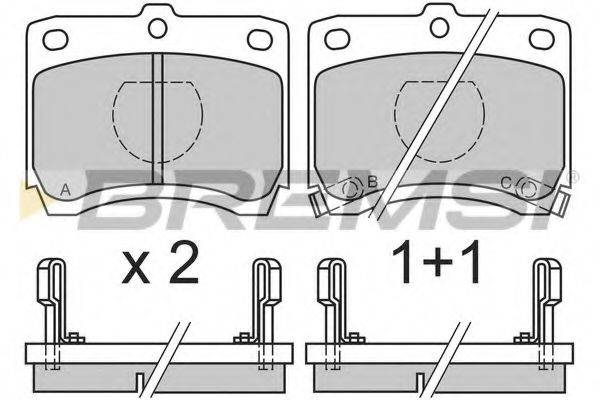 A
B
C
BREMSI®
x 2
1+1