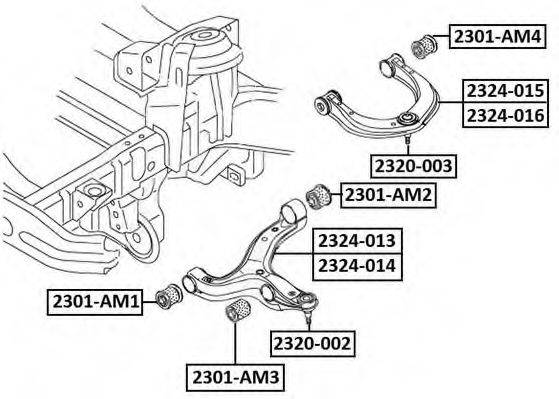 2301-AM4

2324-015
2324-016

2320-003

2301-AM2

2324-013
2324-014

2301-AM1

2320-002

2301-AM3