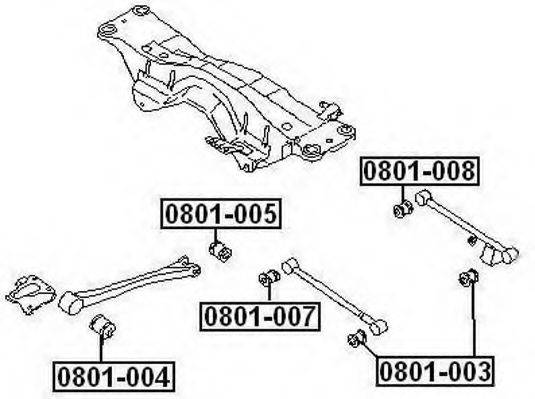 0801-008

0801-005

0801-007

0801-004

0801-003