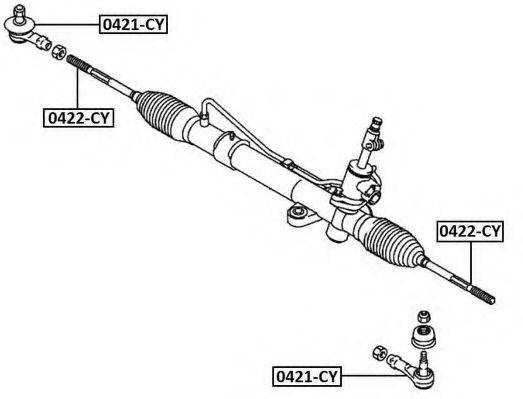 0421-CY

0422-CY

0422-CY

0421-CY