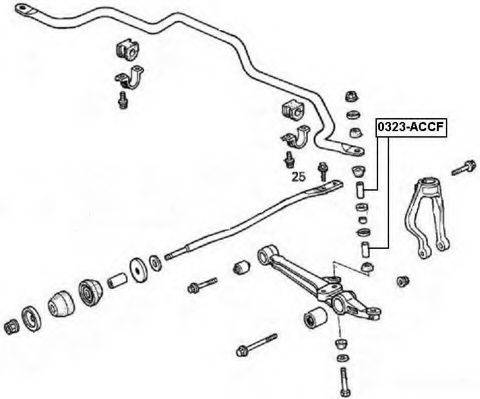 0323-ACCF

25