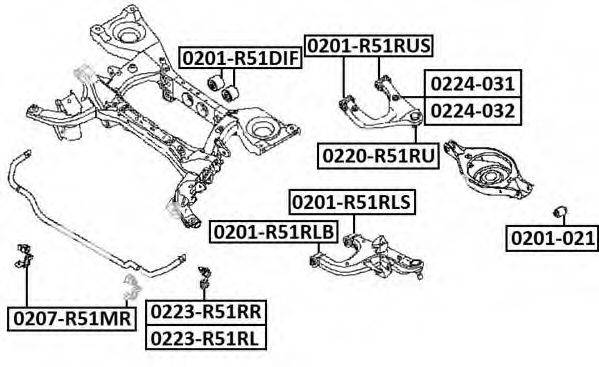 0201-R51DIF
0201-R51RUS
0224-031
0224-032
0220-R51RU
0201-R51RLS
0201-R51RLB
0201-021
0207-R51MR
0223-R51RR
0223-R51RL