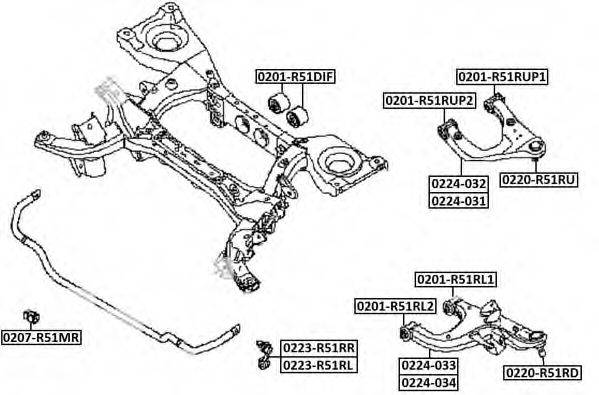 0201-R51DIF

0201-R51RUP1

0201-R51RUP2

0224-032
0224-031

0220-R51RU

0201-R51RL1

0201-R51RL2

0207-R51MR

0223-R51RR
0223-R51RL

0224-033
0224-034

0220-R51RD