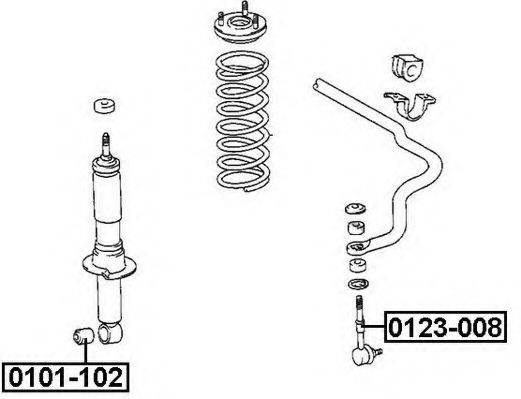 0123-008

0101-102