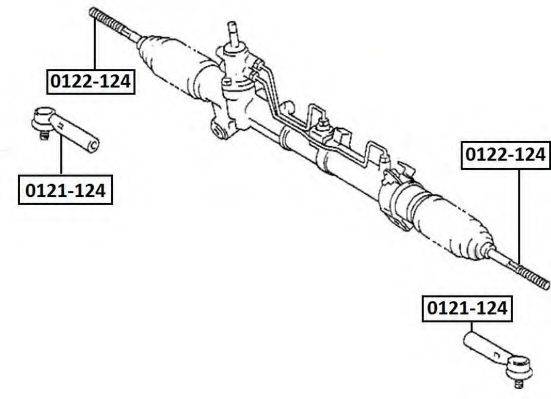 0122-124

0121-124

0122-124

0121-124