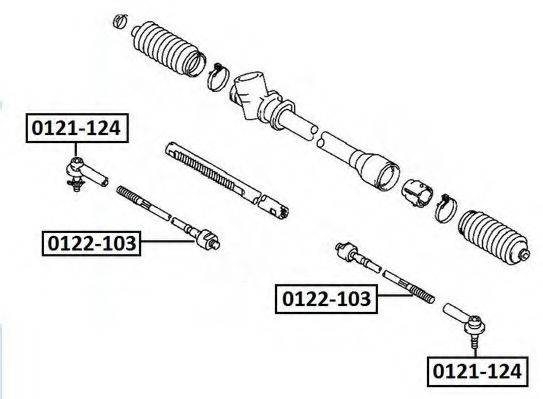 0121-124

0122-103

0122-103

0121-124