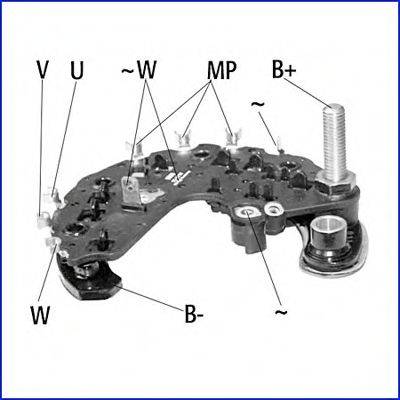 V U ~W MP B+

~

W B- ~