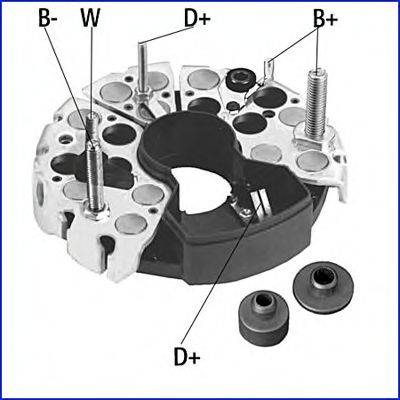 B- W D+ B+

D+