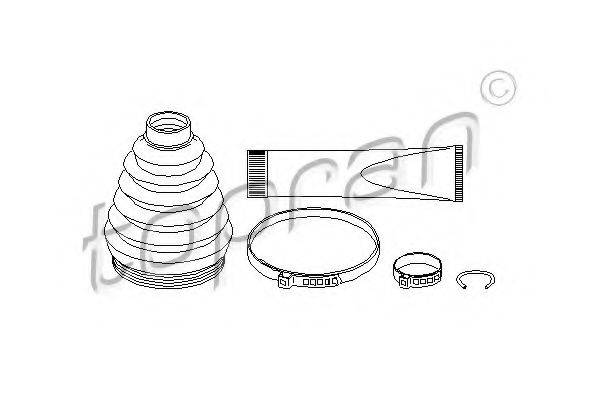 topran ©