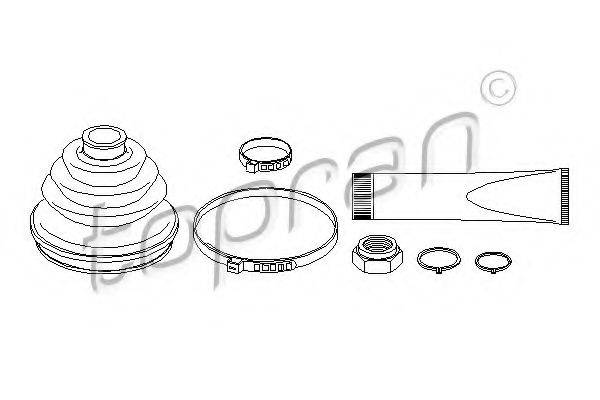 topran ©