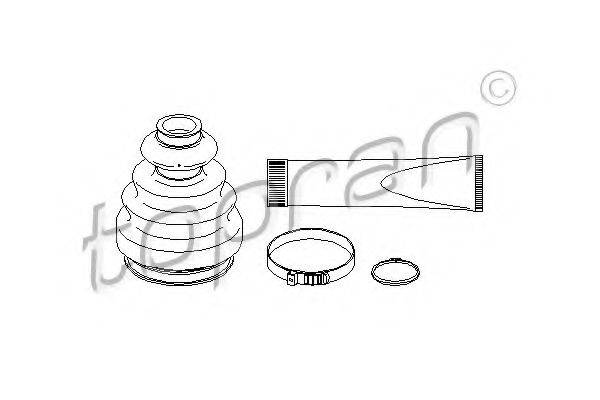 topran ©