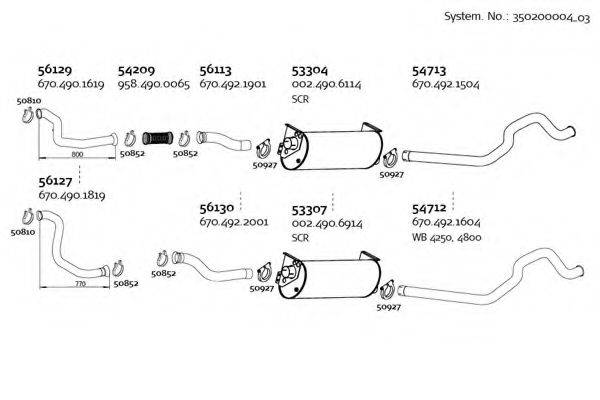 System. No.: 350200004_03

56129
670.490.1619

54209
958.490.0065

56113
670.492.1901

53304
002.490.6114
SCR

54713
670.492.1504

50810

800

50852

50852

50927

50927

56127
670.490.1819

56130
670.492.2001

53307
002.490.6914
SCR

54712
670.492.1604
WB 4250, 4800

50810

770

50852

50852

50927

50927