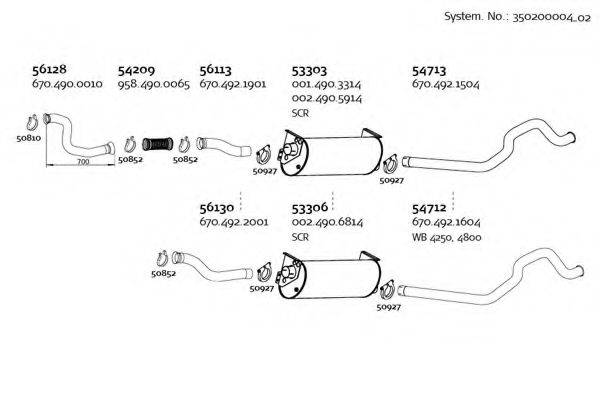 System. No.: 350200004_02

56128
670.490.0010

54209
958.490.0065

56113
670.492.1901

53303
001.490.3314
002.490.5914
SCR

54713
670.492.1504

50810
700
50852
50852
50927
50927

56130
670.492.2001

53306
002.490.6814
SCR

54712
670.492.1604
WB 4250, 4800

50852
50927
50927