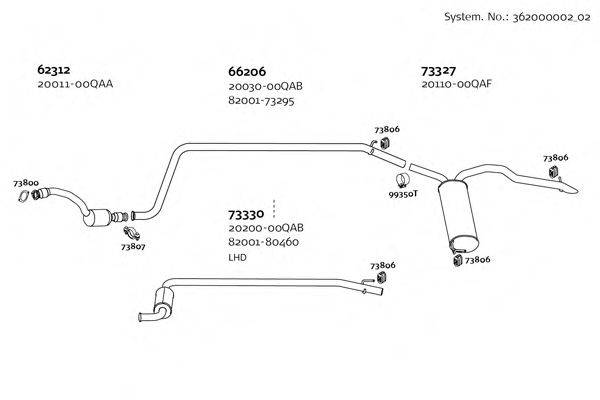 System. No.: 362000002_02

62312
20011-00QAA

66206
20030-00QAB
82001-73295

73327
20110-00QAF

73806

73806

73800

99350T

73807

73330
20200-00QAB
82001-80460
LHD

73806

73806