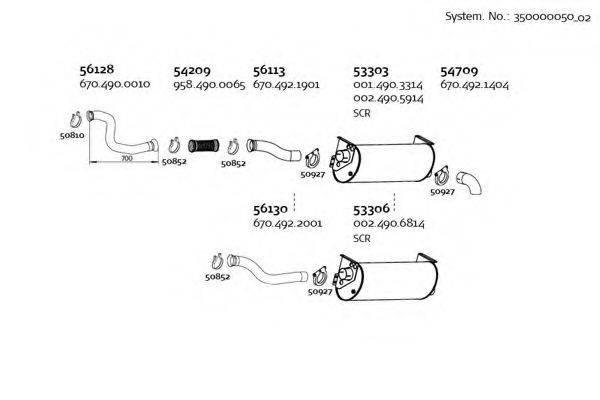 System. No.: 350000050_02

56128
670.490.0010

54209
958.490.0065

56113
670.492.1901

53303
001.490.3314
002.490.5914
SCR

54709
670.492.1404

50810

700

50852

50852

50927

50927

56130
670.492.2001

53306
002.490.6814
SCR

50852

50927