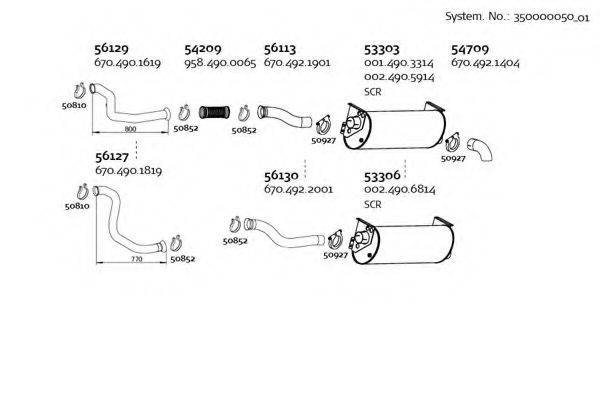 System. No.: 350000050_01

56129
670.490.1619

54209
958.490.0065

56113
670.492.1901

53303
001.490.3314
002.490.5914
SCR

54709
670.492.1404

50810
800
50852
50852
50927
50927

56127
670.490.1819

56130
670.492.2001

53306
002.490.6814
SCR

50810
770
50852
50852
50927