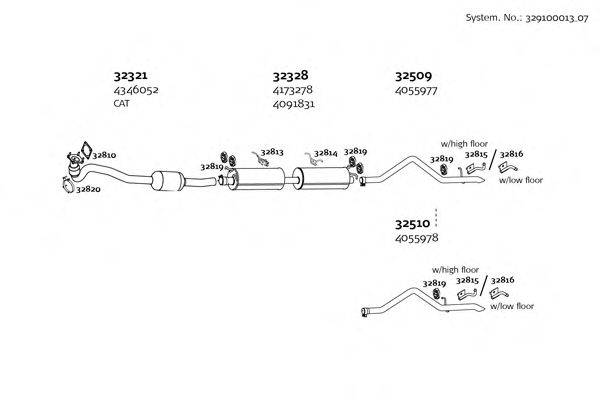 System. No.: 329100013_07

32321
4346052
CAT

32328
4173278
4091831

32509
4055977

32810
32820
32819
32813
32814
32819
w/high floor
32819
32815
32816
w/low floor

32510
4055978

w/high floor
32819
32815
32816
w/low floor