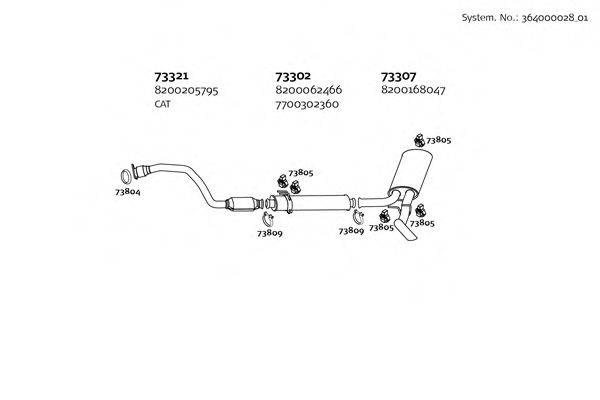 System. No.: 364000028_01

73321
8200205795
CAT

73302
8200062466
7700302360

73307
8200168047

73805

73805

73804

73809

73809

73805

73805