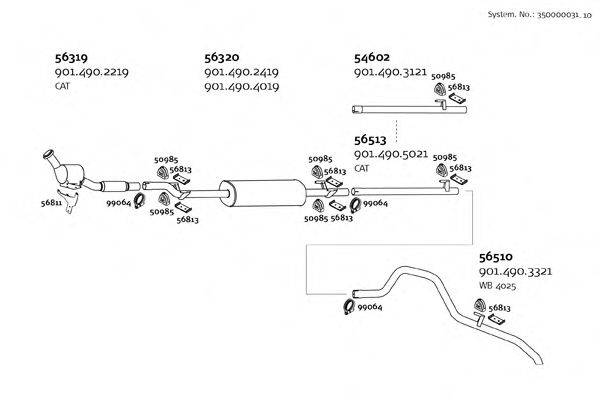 System. No.: 350000031. 10

56319
901.490.2219
CAT

56320
901.490.2419
901.490.4019

54602
901.490.3121

50985
56813

56513
901.490.5021
CAT

50985
56813

50985
56813

50985
56813

56811

99064

50985
56813

50985
56813

99064

56510
901.490.3321
WB 4025

99064

56813