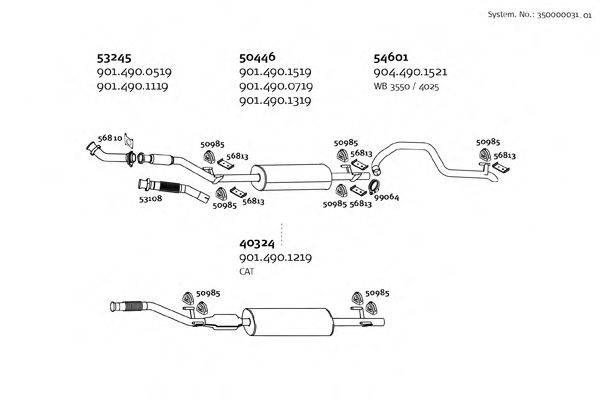 System. No.: 350000031_01

53245
901.490.0519
901.490.1119

50446
901.490.1519
901.490.0719
901.490.1319

54601
904.490.1521
WB 3550 / 4025

56810
50985
56813
50985
56813
50985
56813
53108
50985
56813
50985
56813
99064

40324
901.490.1219
CAT

50985
50985