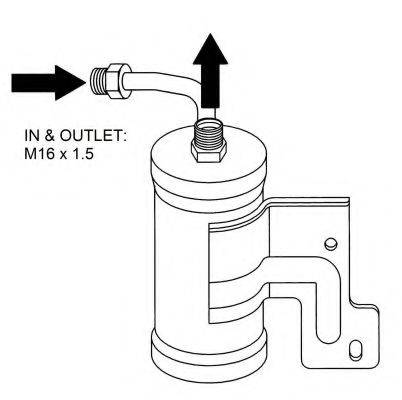 IN & OUTLET:
M16 x 1.5