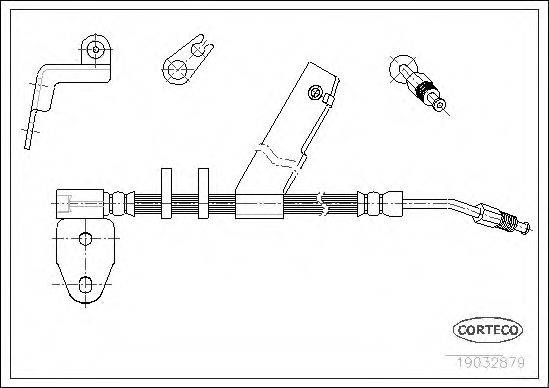 CORTECO

19032879