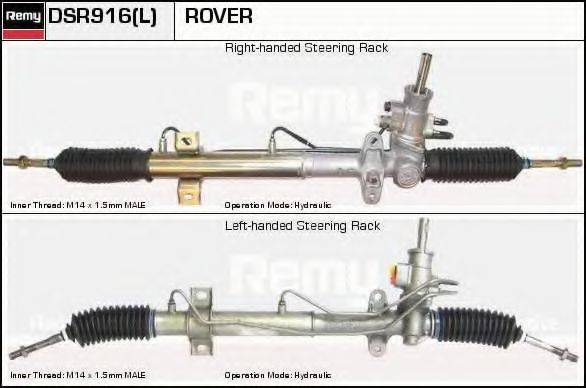 Remy DSR916(L) ROVER

Right-handed Steering Rack

Remy

Inner Thread: M14 x 1.5mm MALE

Operation Mode: Hydraulic

Left-handed Steering Rack

Remy

Inner Thread: M14 x 1.5mm MALE

Operation Mode: Hydraulic