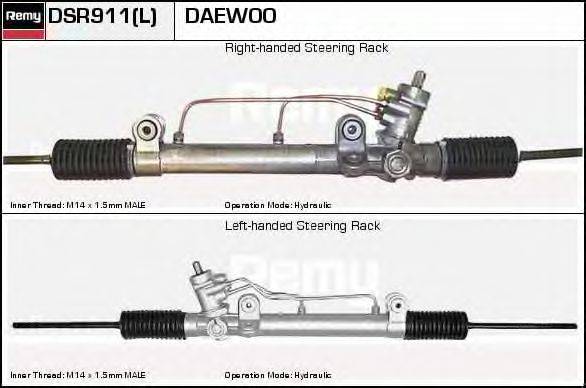 Remy DSR911(L) DAEWOO

Right-handed Steering Rack

Remy

Inner Thread: M14 x 1.5mm MALE

Operation Mode: Hydraulic

Left-handed Steering Rack

Remy

Inner Thread: M14 x 1.5mm MALE

Operation Mode: Hydraulic