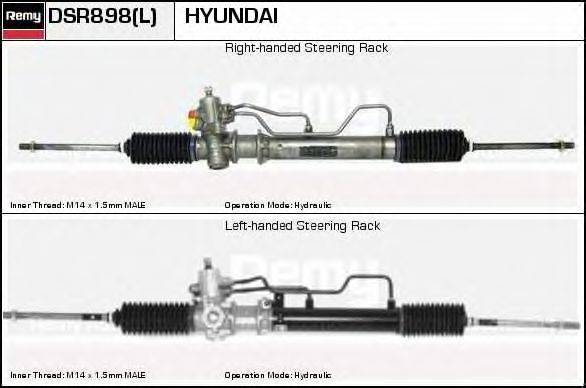 Remy DSR898(L) HYUNDAI

Right-handed Steering Rack

Remy

Inner Thread: M14 x 1.5mm MALE

Operation Mode: Hydraulic

Left-handed Steering Rack

Remy

Inner Thread: M14 x 1.5mm MALE

Operation Mode: Hydraulic