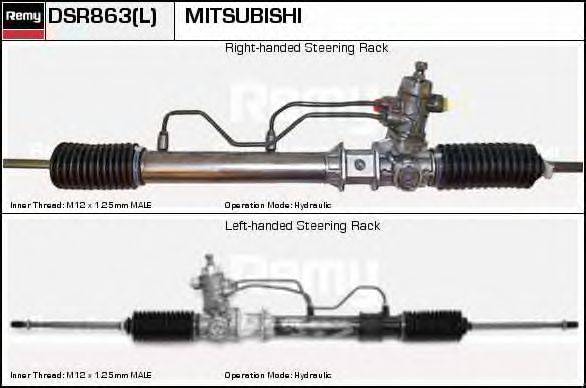 Remy DSR863(L) MITSUBISHI

Right-handed Steering Rack

Remy

Inner Thread: M12 x 1.25mm MALE

Operation Mode: Hydraulic

Left-handed Steering Rack

Remy

Inner Thread: M12 x 1.25mm MALE

Operation Mode: Hydraulic