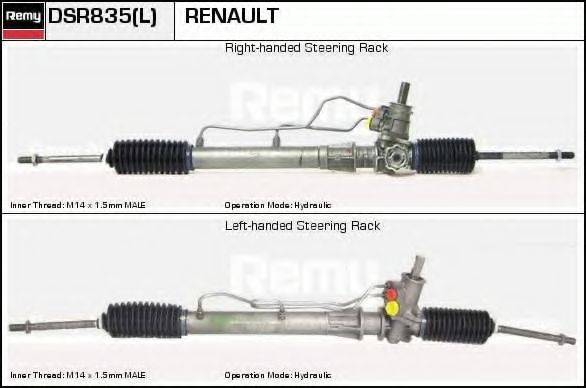 Remy DSR835(L) RENAULT

Right-handed Steering Rack

Remy

Inner Thread: M14 x 1.5mm MALE

Operation Mode: Hydraulic

Left-handed Steering Rack

Remy

Inner Thread: M14 x 1.5mm MALE

Operation Mode: Hydraulic