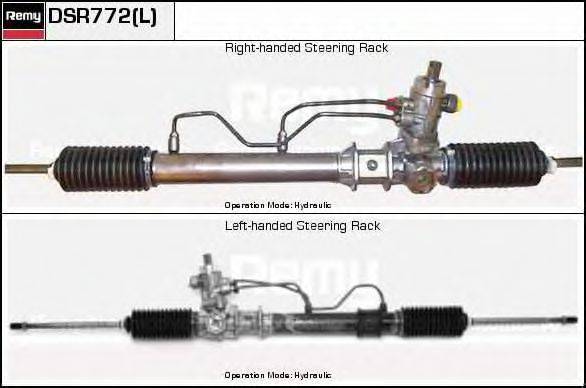 Remy DSR772(L)

Right-handed Steering Rack

Remy

Operation Mode: Hydraulic

Left-handed Steering Rack

Remy

Operation Mode: Hydraulic