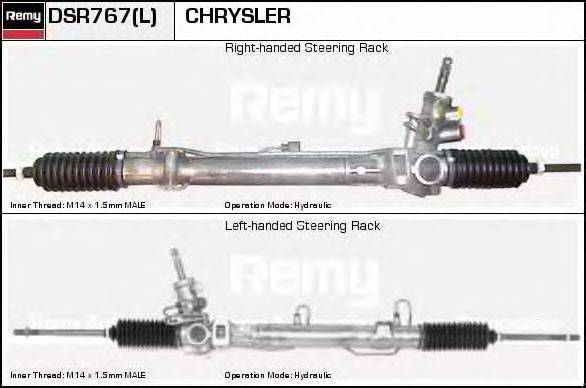 Remy DSR767(L) CHRYSLER

Right-handed Steering Rack

Remy

Inner Thread: M14 x 1.5mm MALE

Operation Mode: Hydraulic

Left-handed Steering Rack

Remy

Inner Thread: M14 x 1.5mm MALE

Operation Mode: Hydraulic