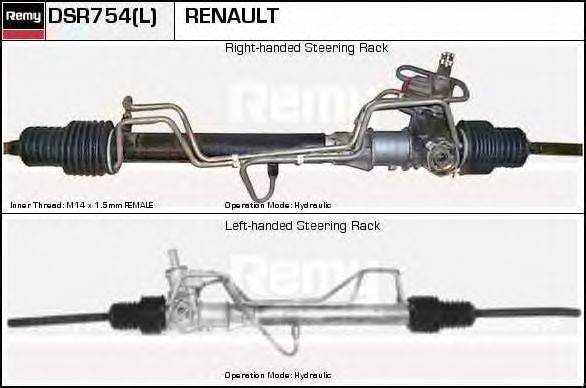 Remy DSR754(L) RENAULT

Right-handed Steering Rack

Remy

Inner Thread: M14 x 1.5mm FEMALE

Operation Mode: Hydraulic

Left-handed Steering Rack

Remy

Operation Mode: Hydraulic