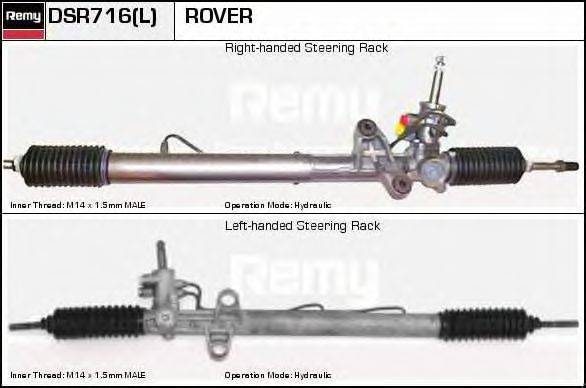 Remy DSR716(L) ROVER

Right-handed Steering Rack

Remy

Inner Thread: M14 x 1.5mm MALE

Operation Mode: Hydraulic

Left-handed Steering Rack

Remy

Inner Thread: M14 x 1.5mm MALE

Operation Mode: Hydraulic