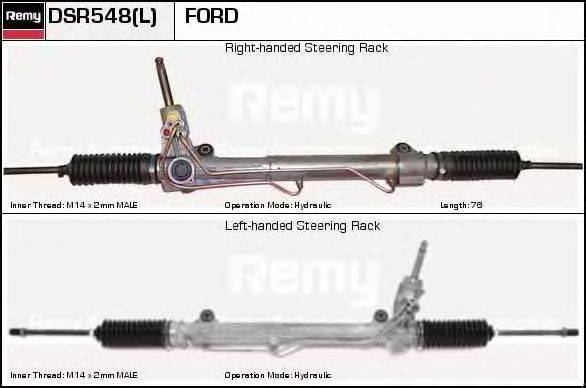 Remy DSR548(L) FORD

Right-handed Steering Rack

Remy

Inner Thread: M14 x 2mm MALE Operation Mode: Hydraulic Length: 78

Left-handed Steering Rack

Remy

Inner Thread: M14 x 2mm MALE Operation Mode: Hydraulic