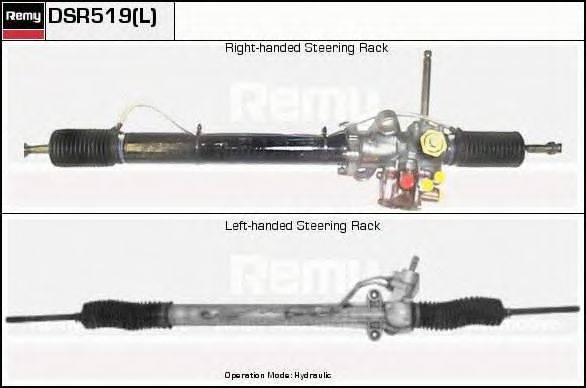 Remy DSR519(L)

Right-handed Steering Rack

Remy

Left-handed Steering Rack

Remy

Operation Mode: Hydraulic