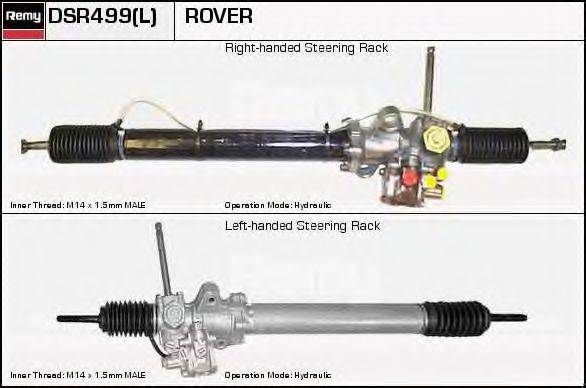 Remy DSR499(L) ROVER

Right-handed Steering Rack

Inner Thread: M14 x 1.5mm MALE

Operation Mode: Hydraulic

Left-handed Steering Rack

Inner Thread: M14 x 1.5mm MALE

Operation Mode: Hydraulic