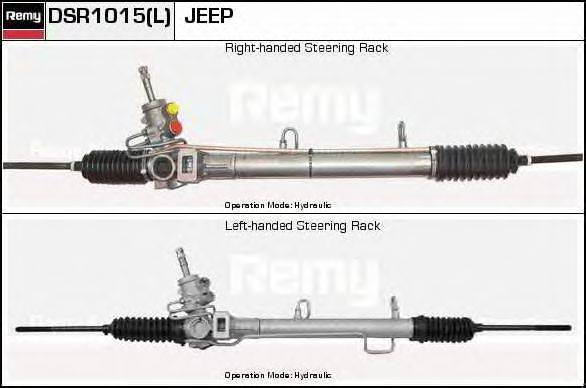 Remy DSR1015(L) JEEP

Right-handed Steering Rack

Remy

Operation Mode: Hydraulic

Left-handed Steering Rack

Remy

Operation Mode: Hydraulic