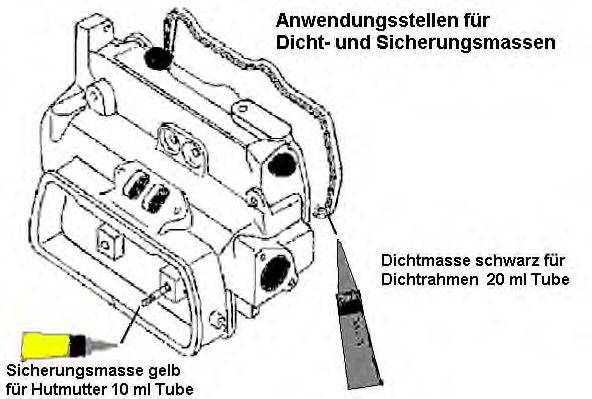 Anwendungsstellen für Dicht- und Sicherungsmassen

Dichtmasse schwarz für Dichtrahmen 20 ml Tube

Sicherungsmasse gelb für Hutmutter 10 ml Tube